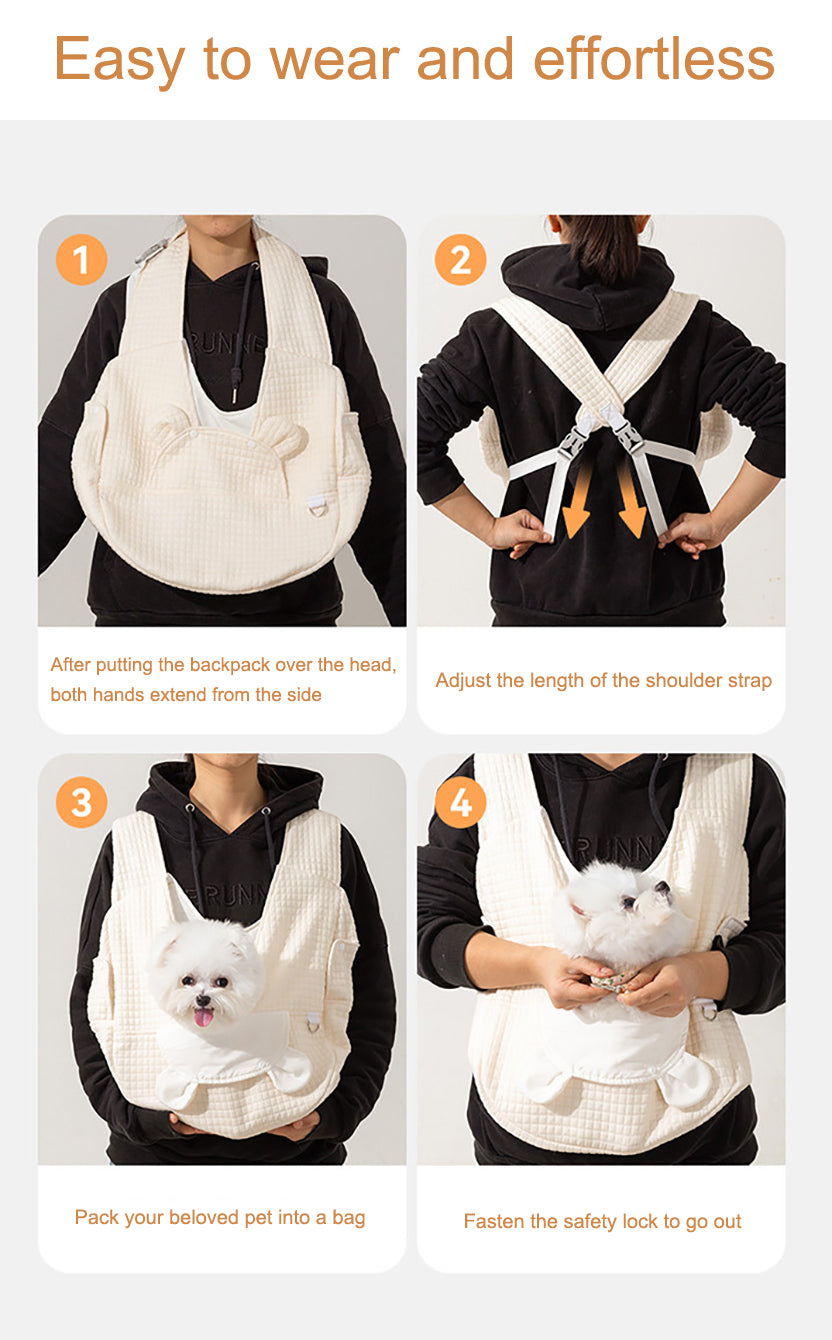 Easy to wear and effortless

1

After putting the backpack over the head, both hands extend from the side

2

Adjust the length of the shoulder strap

3

Pack your beloved pet into a bag

4

Fasten the safety lock to go out